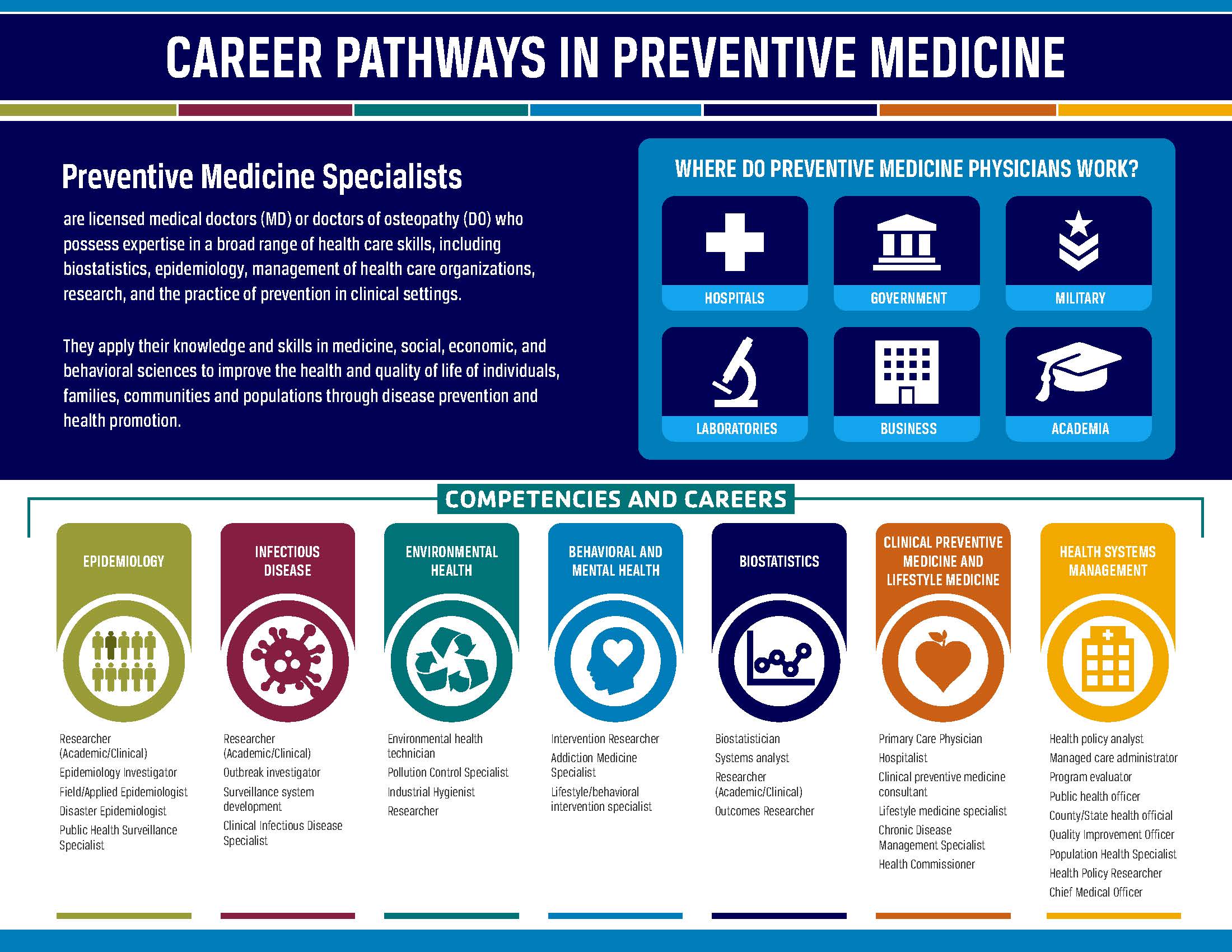 CAREER PATHWAYS IN PREVENTIVE MEDICINE

Preventive Medicine Specialists

are licensed medical doctors (MD) or doctors of osteopathy (DO) who possess expertise in a broad range of health care skills, including biostatistics, epidemiology, management of health care organizations, research, and the practice of prevention in clinical settings.

They apply their knowledge and skills in medicine, social, economic, and behavioral sciences to improve the health and quality of life of individuals, families, communities and populations through disease prevention and health promotion.

WHERE DO PREVENTIVE MEDICINE PHYSICIANS WORK?

HOSPITALS
GOVERNMENT
MILITARY
LABORATORIES
BUSINESS
ACADEMIA

COMPETENCIES AND CAREERS

EPIDEMIOLOGY
Researcher (Academic/Clinical)
Epidemiology Investigator
Field/Applied Epidemiologist
Disaster Epidemiologist
Public Health Surveillance Specialist

INFECTIOUS DISEASE
Researcher (Academic/Clinical)
Outbreak investigator
Surveillance system development
Clinical Infectious Disease Specialist

ENVIRONMENTAL HEALTH
Environmental health technician
Pollution Control Specialist
Industrial Hygienist
Researcher

BEHAVIORAL AND MENTAL HEALTH
Intervention Researcher
Addiction Medicine Specialist
Lifestyle/behavioral intervention specialist

BIOSTATISTICS
Biostatistician
Systems analyst
Researcher (Academic/Clinical)
Outcomes Researcher

CLINICAL PREVENTIVE MEDICINE AND LIFESTYLE MEDICINE
Primary Care Physician
Hospitalist
Clinical preventive medicine consultant
Lifestyle medicine specialist
Chronic Disease Management Specialist
Health Commissioner

HEALTH SYSTEMS MANAGEMENT
Health policy analyst
Managed care administrator
Program evaluator
Public health officer
County/State health official
Quality Improvement Officer
Population Health Specialist
Health Policy Researcher
Chief Medical Officer